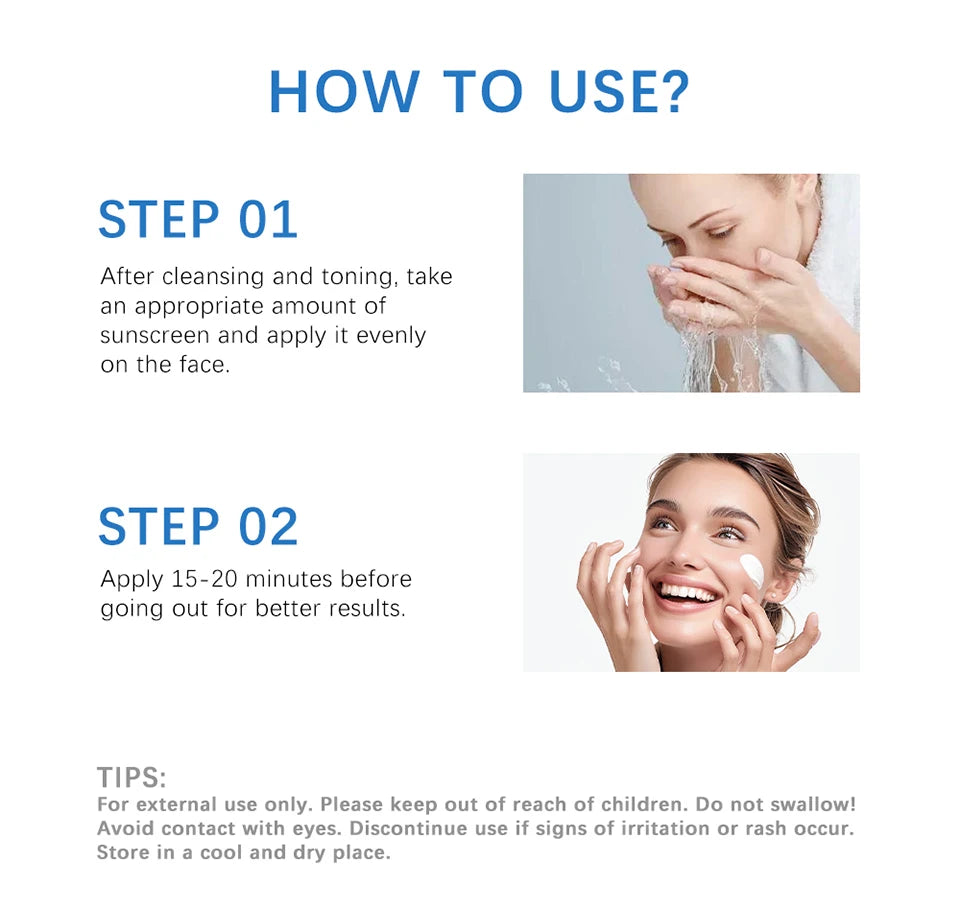 HOW TO USE?

STEP 01

After cleansing and toning, take an appropriate amount of sunscreen and apply it evenly on the face.

STEP 02

Apply 15-20 minutes before going out for better results.

TIPS:
For external use only. Please keep out of reach of children. Do not swallow! Avoid contact with eyes. Discontinue use if signs of irritation or rash occur. Store in a cool and dry place.