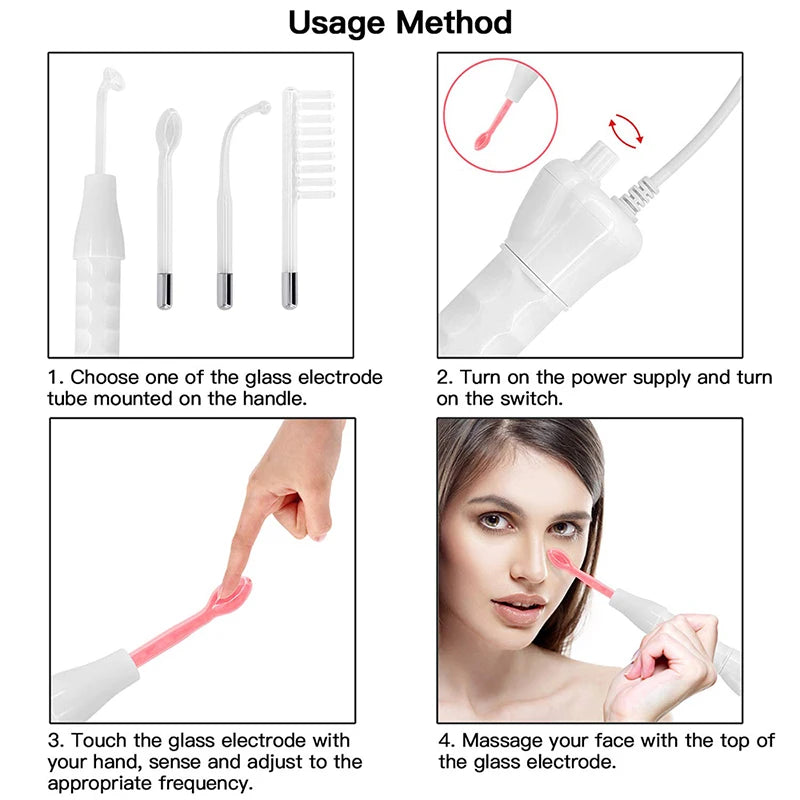 Usage Method

1. Choose one of the glass electrode tube mounted on the handle.

2. Turn on the power supply and turn on the switch.

3. Touch the glass electrode with your hand, sense and adjust to the appropriate frequency.

4. Massage your face with the top of the glass electrode.